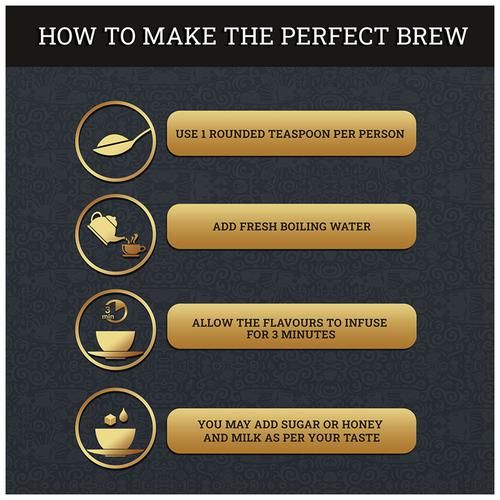 HOW TO MAKE THE PERFECT BREW

USE 1 ROUNDED TEASPOON PER PERSON

ADD FRESH BOILING WATER

3 min

ALLOW THE FLAVOURS TO INFUSE FOR 3 MINUTES

YOU MAY ADD SUGAR OR HONEY AND MILK AS PER YOUR TASTE